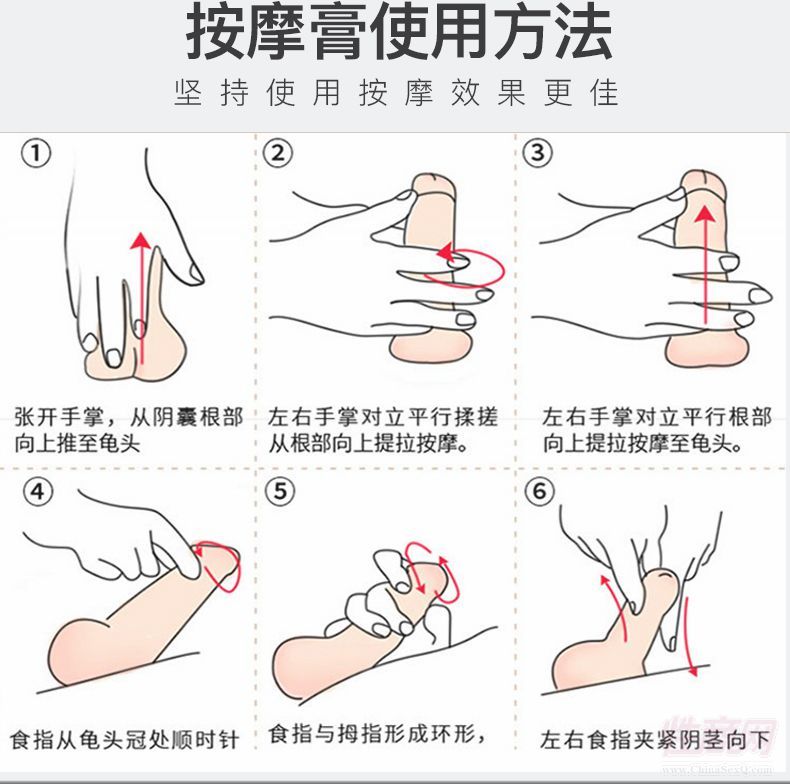 按摩膏使用方法

坚持使用按摩效果更佳

①

张开手掌，从阴囊根部向上推至龟头

②

左右手掌对立平行揉搓从根部向上提拉按摩。

③

左右手掌对立平行根部向上提拉按摩至龟头。

④

食指从龟头冠处顺时针

⑤

食指与拇指形成环形，

⑥

左右食指夹紧阴茎向下

www.ChinaSexQ.com